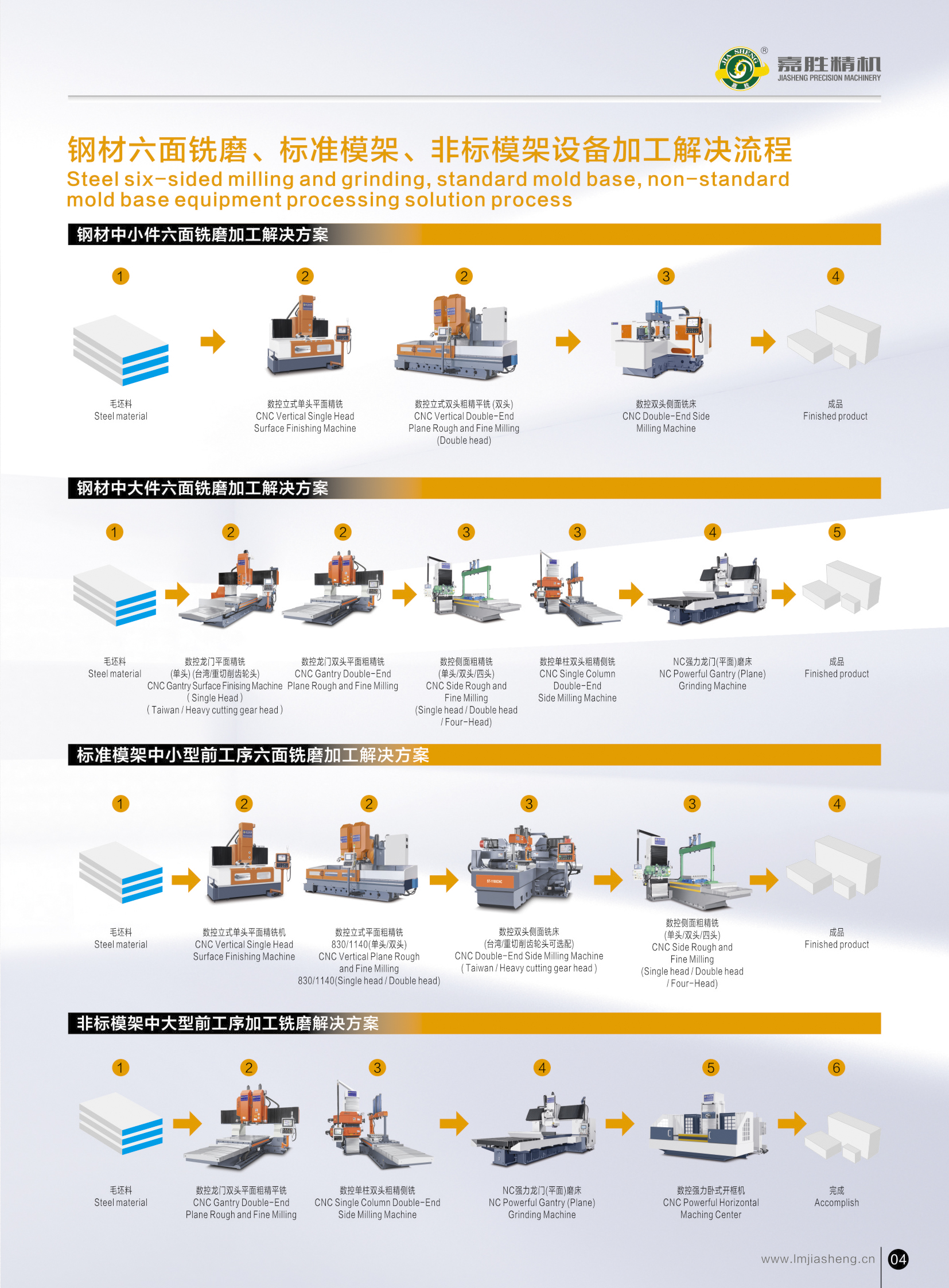 JIA SHENG ®
嘉胜精机
JIASHENG PRECISION MACHINERY

钢材六面铣磨、标准模架、非标模架设备加工解决流程
Steel six-sided milling and grinding, standard mold base, non-standard mold base equipment processing solution process

钢材中小件六面铣磨加工解决方案

1
毛坯料
Steel material

2
数控立式单头平面精铣
CNC Vertical Single Head Surface Finishing Machine

2
数控立式双头粗精平铣 (双头)
CNC Vertical Double-End Plane Rough and Fine Milling (Double head)

3
数控双头侧面铣床
CNC Double-End Side Milling Machine

4
成品
Finished product

钢材中大件六面铣磨加工解决方案

1
毛坯料
Steel material

2
数控龙门平面精铣 (单头) (台湾/重切削齿轮头)
CNC Gantry Surface Finising Machine ( Single Head ) ( Taiwan / Heavy cutting gear head )

2
数控龙门双头平面粗精铣
CNC Gantry Double-End Plane Rough and Fine Milling

3
数控侧面粗精铣 (单头/双头/四头)
CNC Side Rough and Fine Milling (Single head / Double head / Four-Head)

3
数控单柱双头粗精侧铣
CNC Single Column Double-End Side Milling Machine

4
NC强力龙门(平面)磨床
NC Powerful Gantry (Plane) Grinding Machine

5
成品
Finished product

标准模架中小型前工序六面铣磨加工解决方案

1
毛坯料
Steel material

2
数控立式单头平面精铣机
CNC Vertical Single Head Surface Finishing Machine

2
数控立式平面粗精铣 830/1140(单头/双头)
CNC Vertical Plane Rough and Fine Milling 830/1140(Single head / Double head)

3
数控双头侧面铣床 (台湾/重切削齿轮头可选配)
CNC Double-End Side Milling Machine ( Taiwan / Heavy cutting gear head )

3
数控侧面粗精铣 (单头/双头/四头)
CNC Side Rough and Fine Milling (Single head / Double head / Four-Head)

4
成品
Finished product

非标模架中大型前工序加工铣磨解决方案

1
毛坯料
Steel material

2
数控龙门双头平面粗精平铣
CNC Gantry Double-End Plane Rough and Fine Milling

3
数控单柱双头粗精侧铣
CNC Single Column Double-End Side Milling Machine

4
NC强力龙门(平面)磨床
NC Powerful Gantry (Plane) Grinding Machine

5
数控强力卧式开框机
CNC Powerful Horizontal Maching Center

6
完成
Accomplish

www.lmjiasheng.cn 04